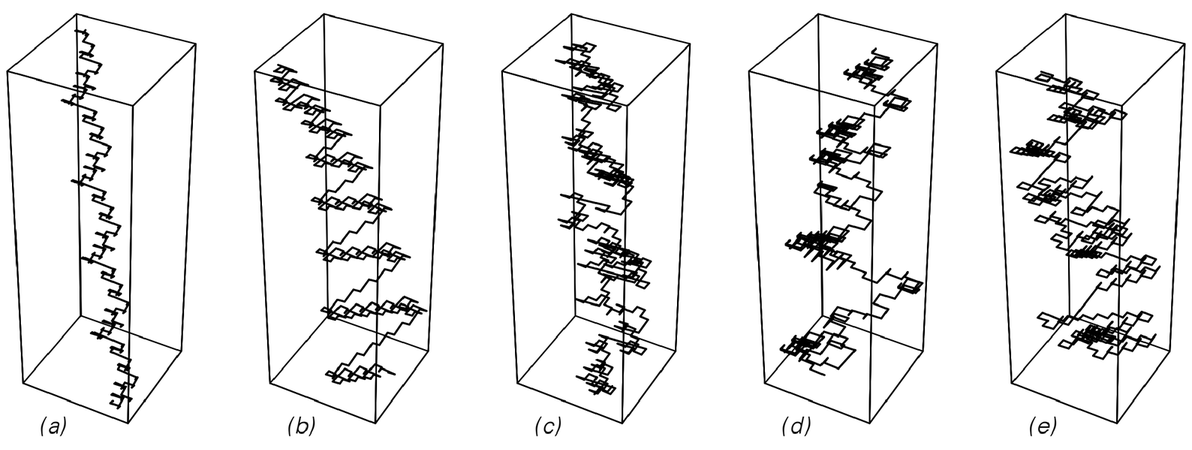 (a)

(b)

(c)

(d)

(e)